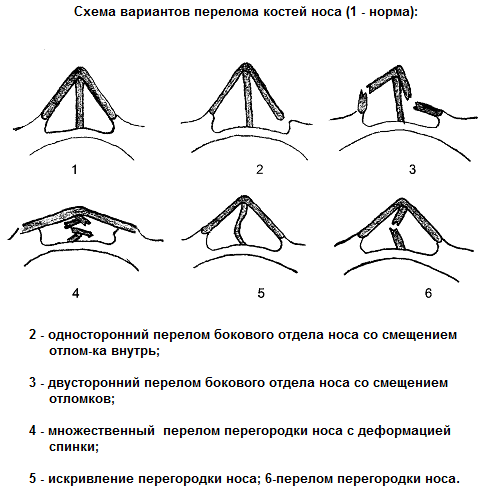 Схема вариантов перелома костей носа (1 - норма):

1

2

3

4

5

6

2 - односторонний перелом бокового отдела носа со смещением отлом-ка внутрь;

3 - двусторонний перелом бокового отдела носа со смещением отломков;

4 - множественный перелом перегородки носа с деформацией спинки;

5 - искривление перегородки носа; 6-перелом перегородки носа.